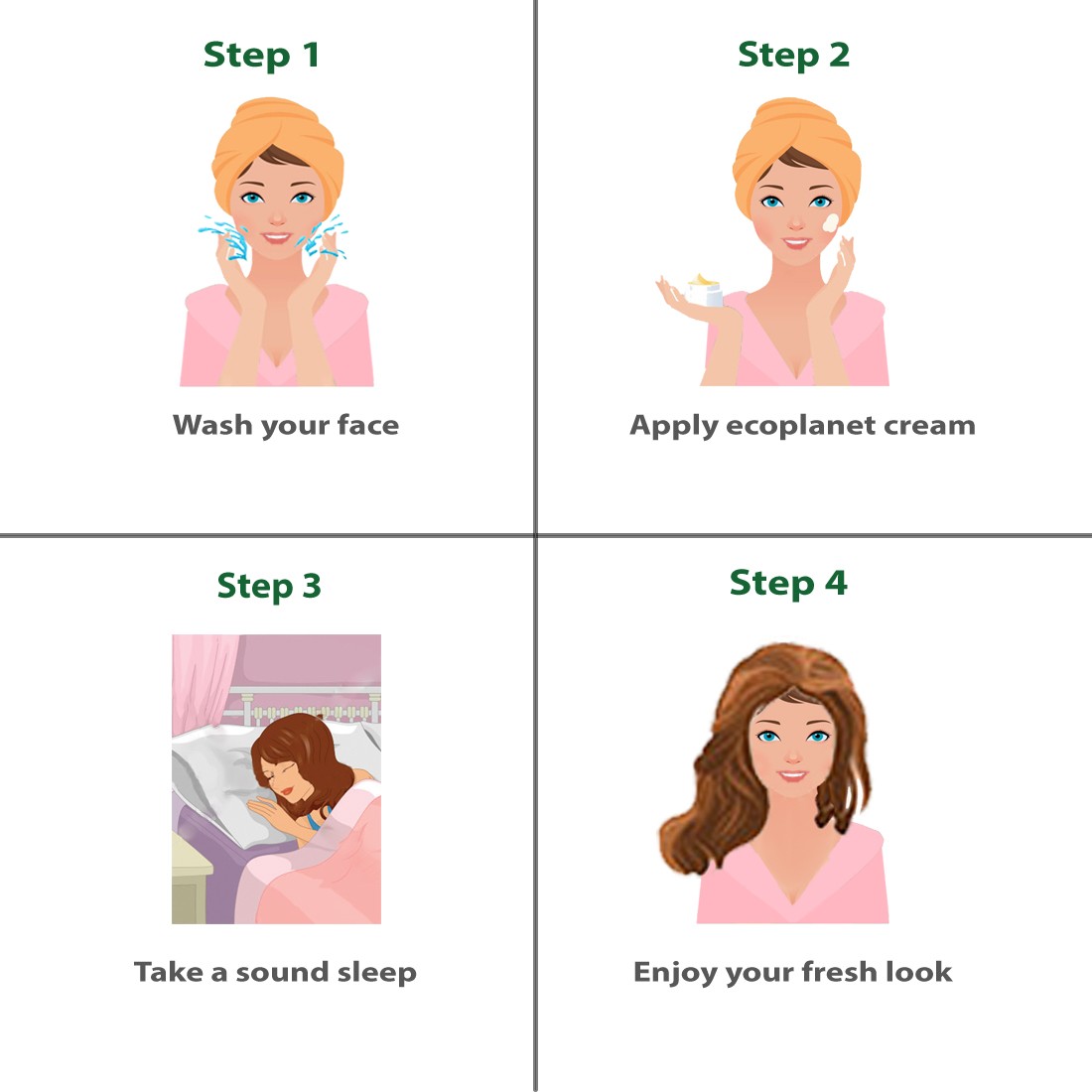 Step 1

Wash your face

Step 2

Apply ecoplanet cream

Step 3

Take a sound sleep

Step 4

Enjoy your fresh look