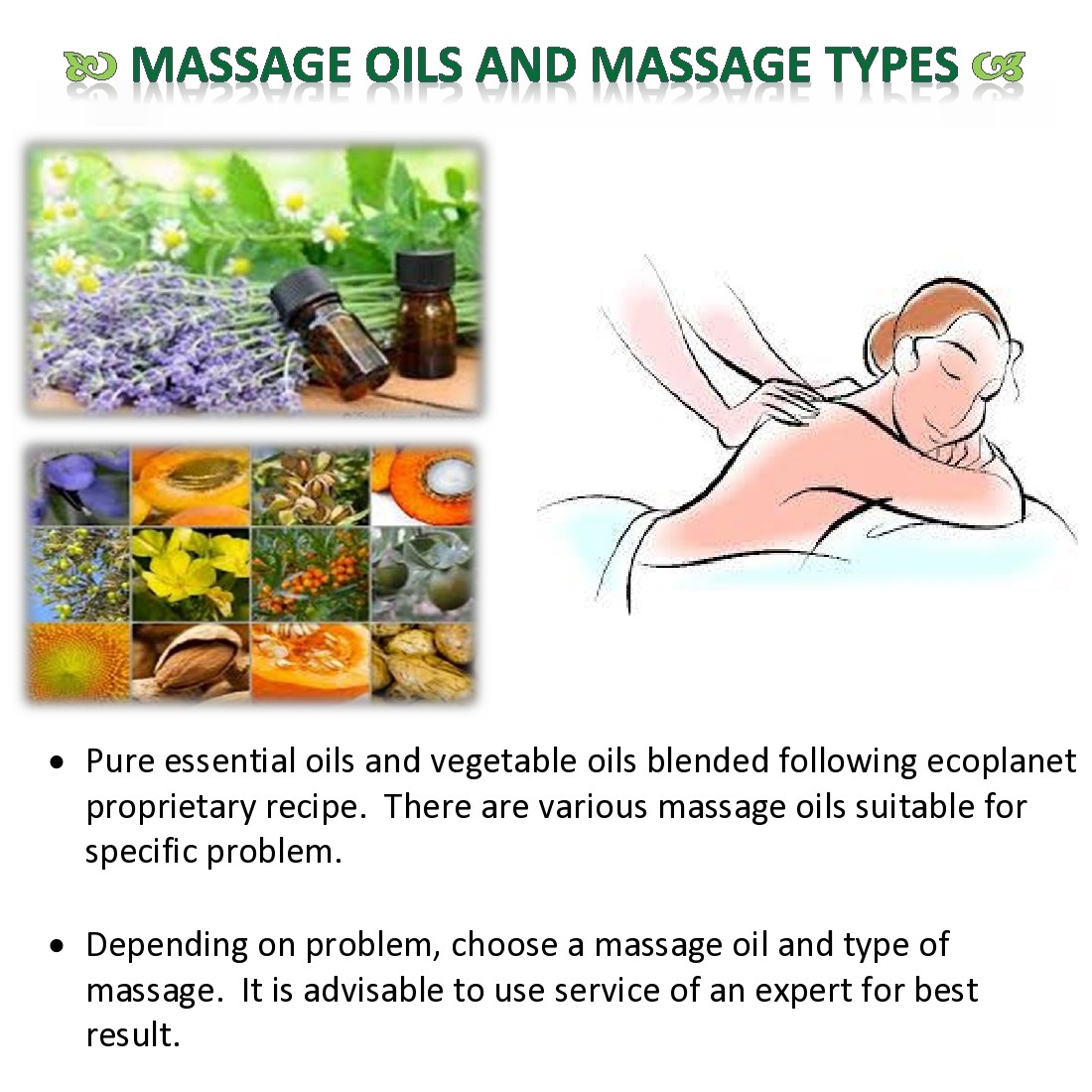 MASSAGE OILS AND MASSAGE TYPES

• Pure essential oils and vegetable oils blended following ecoplanet proprietary recipe. There are various massage oils suitable for specific problem.

• Depending on problem, choose a massage oil and type of massage. It is advisable to use service of an expert for best result.