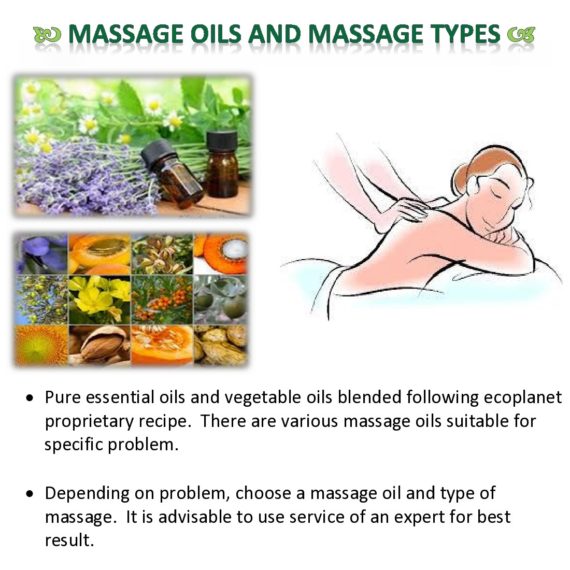 MASSAGE OILS AND MASSAGE TYPES

• Pure essential oils and vegetable oils blended following ecoplanet proprietary recipe. There are various massage oils suitable for specific problem.

• Depending on problem, choose a massage oil and type of massage. It is advisable to use service of an expert for best result.